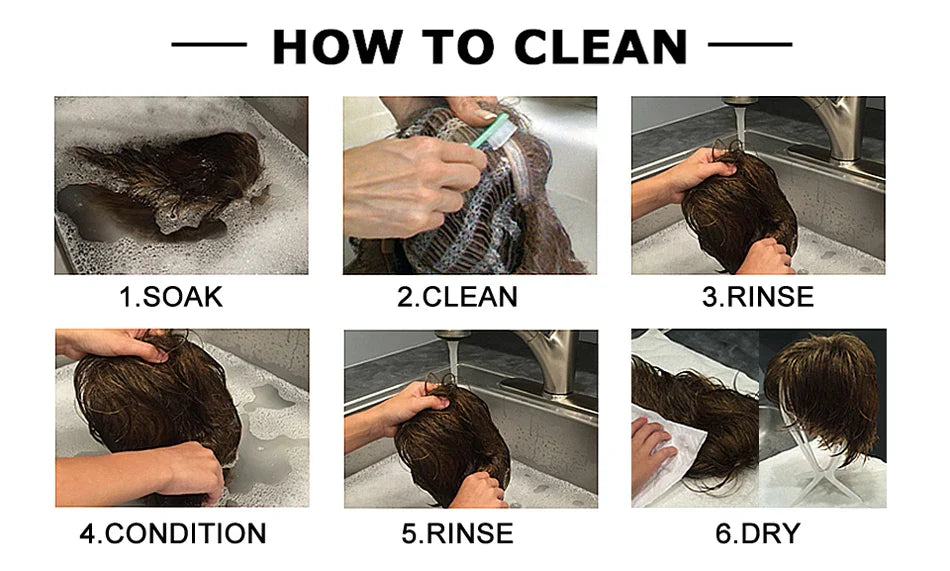 HOW TO CLEAN

1.SOAK

2.CLEAN

3.RINSE

4.CONDITION

5.RINSE

6.DRY