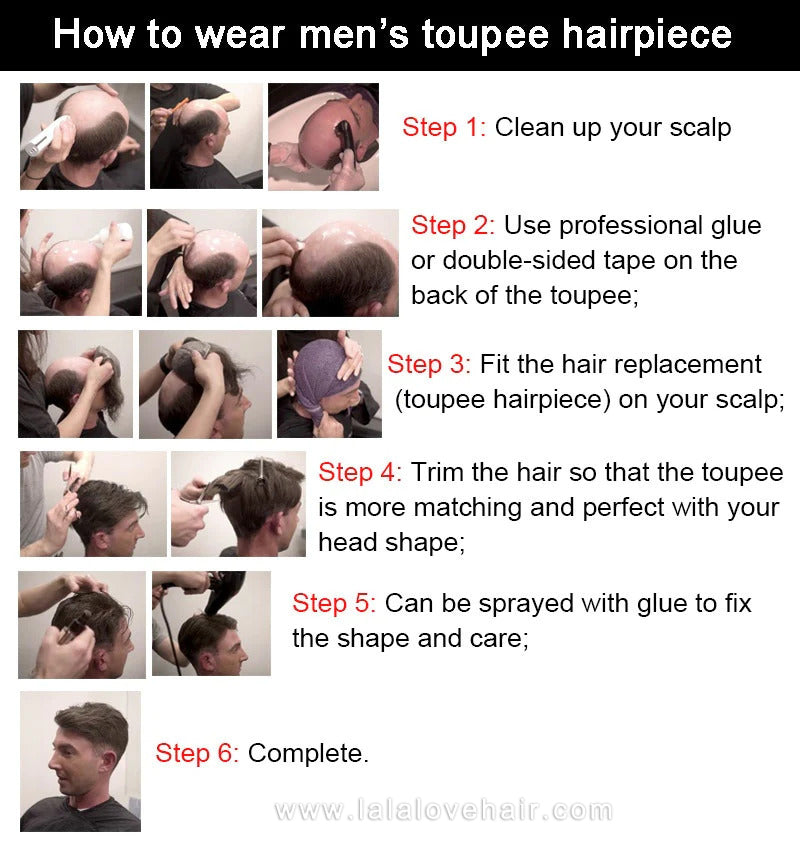 How to wear men's toupee hairpiece

Step 1: Clean up your scalp

Step 2: Use professional glue or double-sided tape on the back of the toupee;

Step 3: Fit the hair replacement (toupee hairpiece) on your scalp;

Step 4: Trim the hair so that the toupee is more matching and perfect with your head shape;

Step 5: Can be sprayed with glue to fix the shape and care;

Step 6: Complete.

www.lalalovehair.com